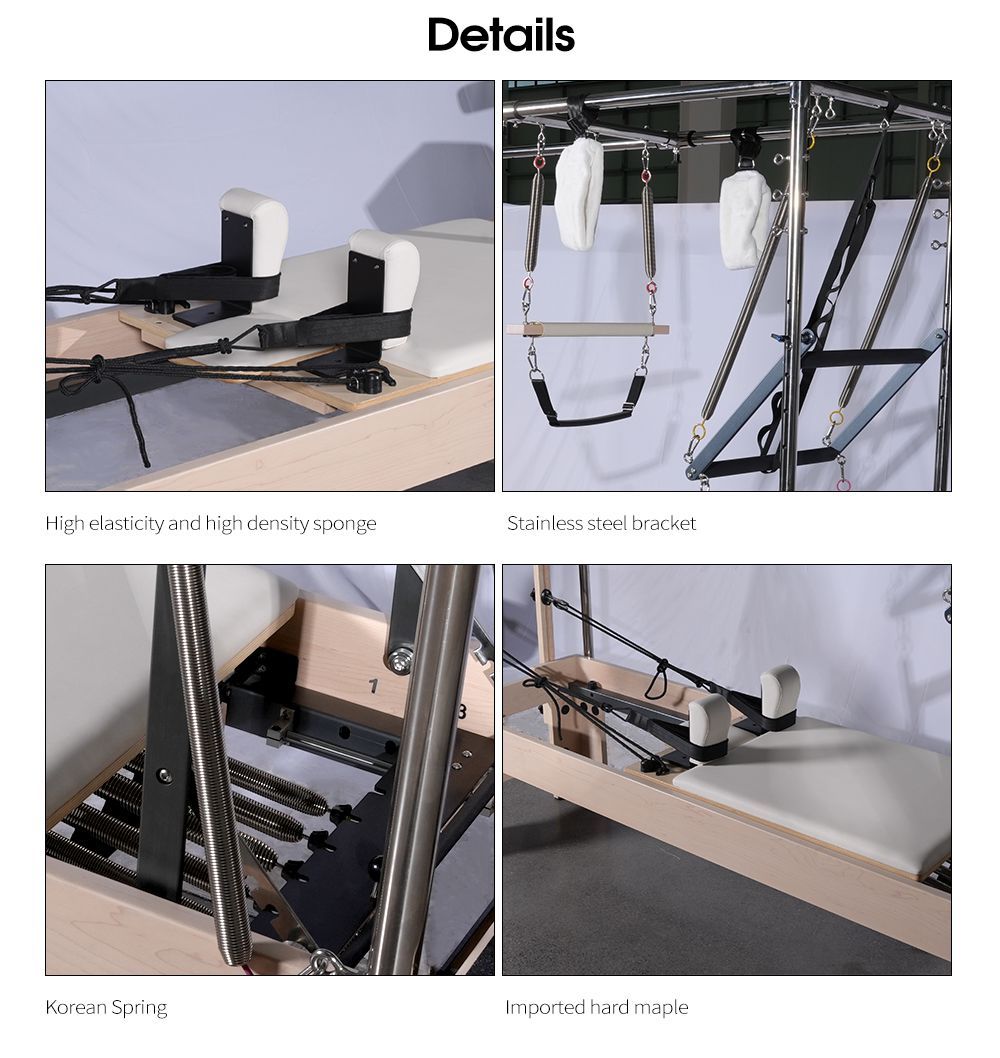 Details

High elasticity and high density sponge

Stainless steel bracket

1

3

Korean Spring

Imported hard maple