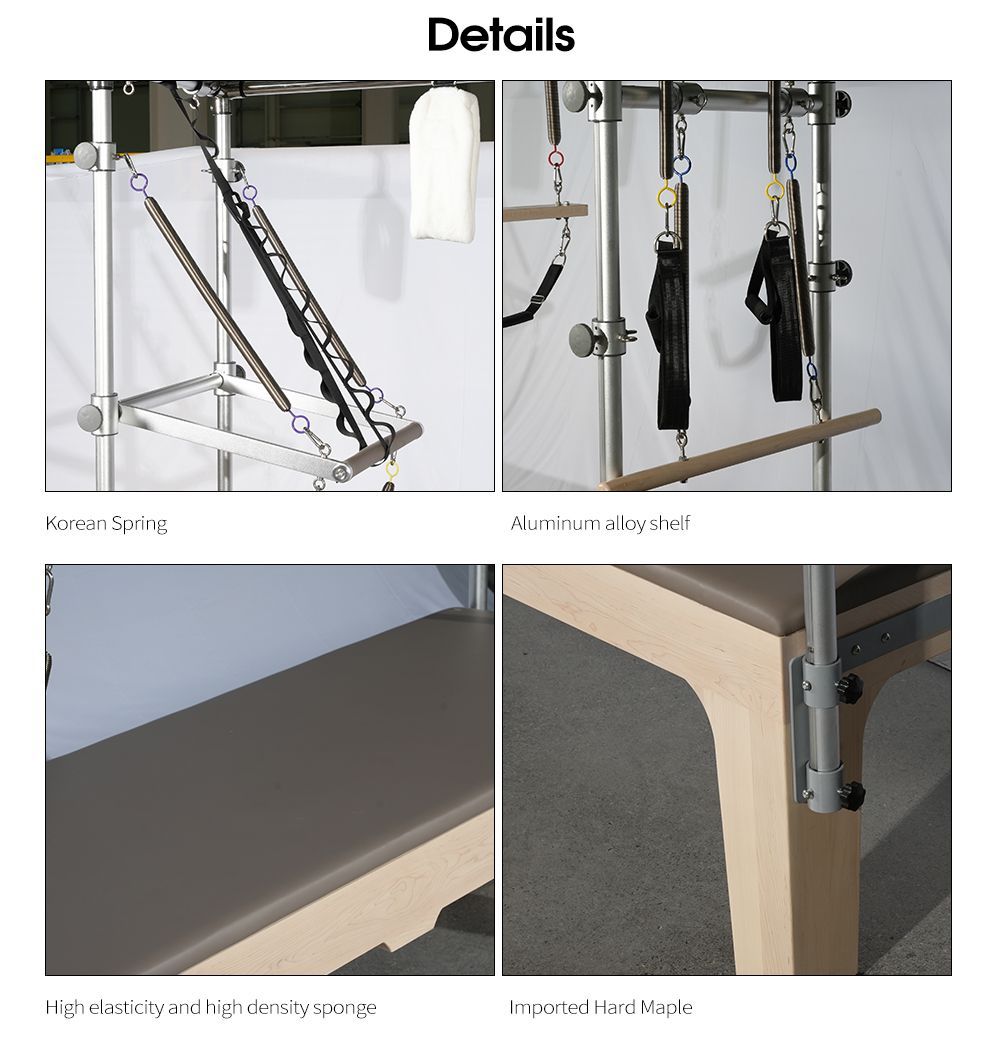 Details

Korean Spring

Aluminum alloy shelf

High elasticity and high density sponge

Imported Hard Maple